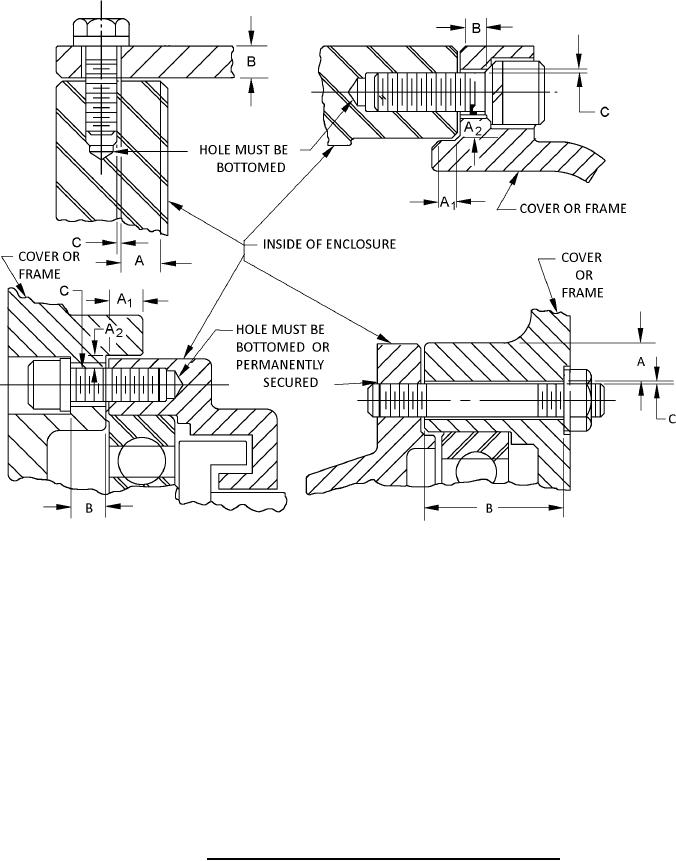 B

B

C

$A_2$

HOLE MUST BE BOTTOMED

$A_1$

COVER OR FRAME

C

A

INSIDE OF ENCLOSURE

COVER OR FRAME

C

$A_1$

$A_2$

HOLE MUST BE BOTTOMED OR PERMANENTLY SECURED

COVER OR FRAME

A

C

B

B