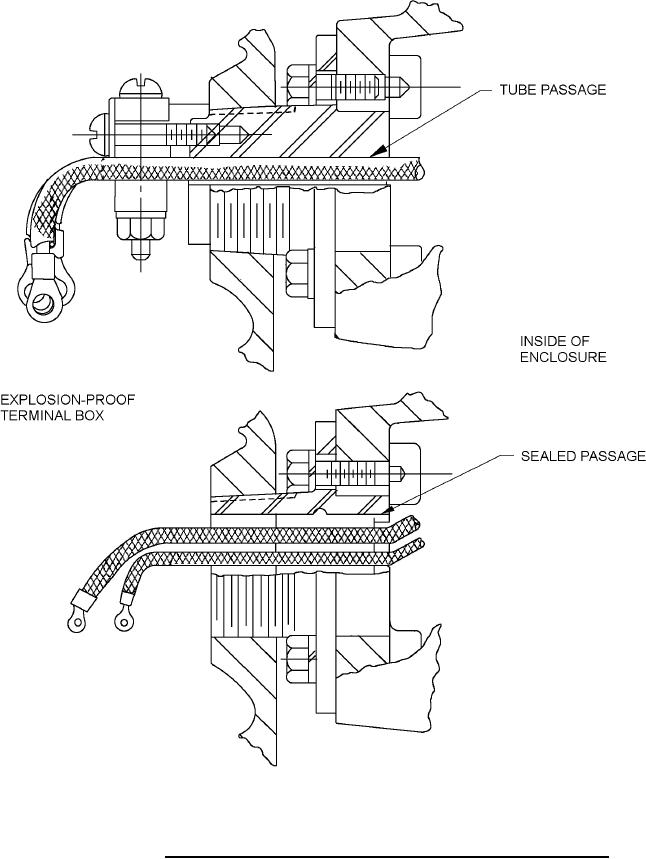 TUBE PASSAGE

INSIDE OF ENCLOSURE

EXPLOSION-PROOF TERMINAL BOX

SEALED PASSAGE