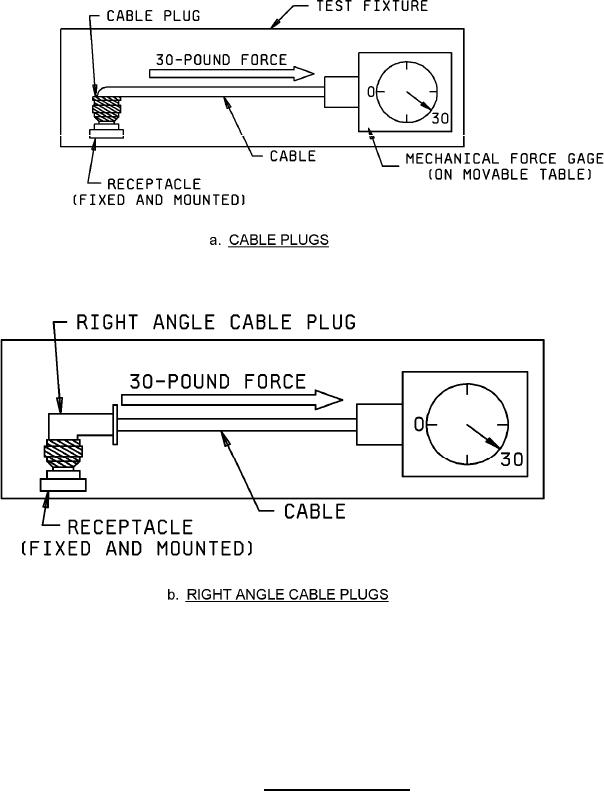 CABLE PLUG

TEST FIXTURE

30-POUND FORCE

0

30

CABLE

MECHANICAL FORCE GAGE
(ON MOVABLE TABLE)

RECEPTACLE
(FIXED AND MOUNTED)

a. CABLE PLUGS

RIGHT ANGLE CABLE PLUG

30-POUND FORCE

0

30

CABLE

RECEPTACLE
(FIXED AND MOUNTED)

b. RIGHT ANGLE CABLE PLUGS