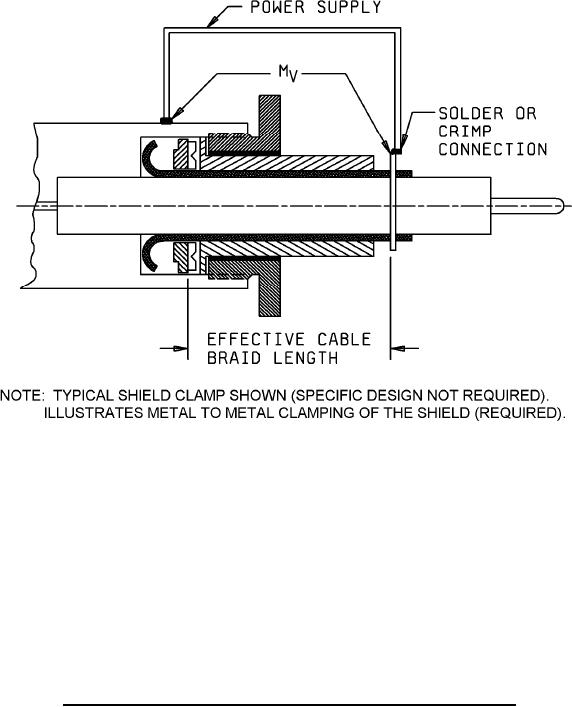 POWER SUPPLY

$M_V$

SOLDER OR CRIMP CONNECTION

EFFECTIVE CABLE BRAID LENGTH

NOTE: TYPICAL SHIELD CLAMP SHOWN (SPECIFIC DESIGN NOT REQUIRED). ILLUSTRATES METAL TO METAL CLAMPING OF THE SHIELD (REQUIRED).