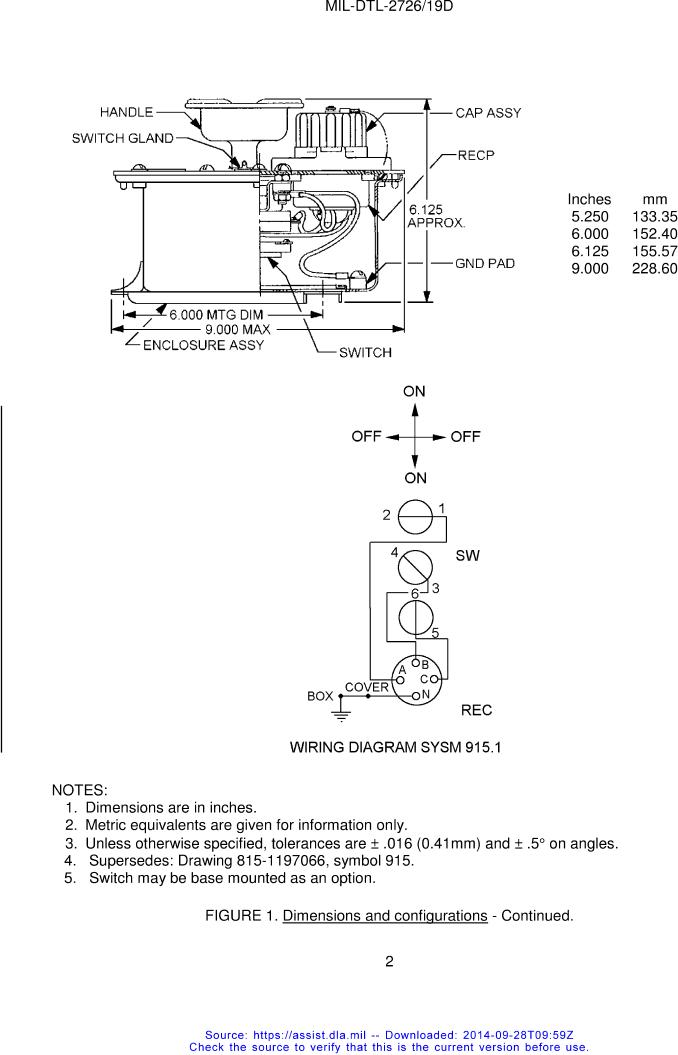 MIL-DTL-2726/19D

HANDLE
SWITCH GLAND
CAP ASSY
RECP
6.125 APPROX.
GND PAD
6.000 MTG DIM
9.000 MAX
ENCLOSURE ASSY
SWITCH

| Inches | mm |
|---|---|
| 5.250 | 133.35 |
| 6.000 | 152.40 |
| 6.125 | 155.57 |
| 9.000 | 228.60 |

ON
OFF
OFF
ON

2
1
4
SW
3
6
5
A
B
C
N
BOX
COVER
REC

WIRING DIAGRAM SYSM 915.1

NOTES:
1. Dimensions are in inches.
2. Metric equivalents are given for information only.
3. Unless otherwise specified, tolerances are ± .016 (0.41mm) and ± .5° on angles.
4. Supersedes: Drawing 815-1197066, symbol 915.
5. Switch may be base mounted as an option.

FIGURE 1. Dimensions and configurations - Continued.

2

Source: https://assist.dla.mil -- Downloaded: 2014-09-28T09:59Z
Check the source to verify that this is the current version before use.