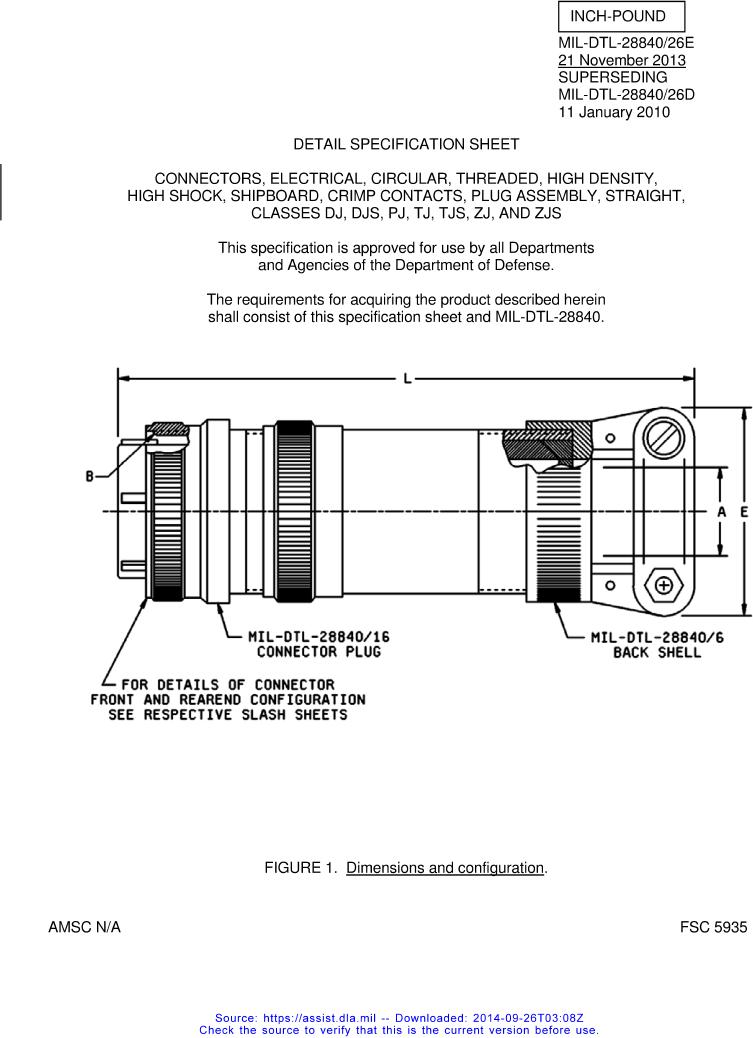 INCH-POUND

MIL-DTL-28840/26E
21 November 2013
SUPERSEDING
MIL-DTL-28840/26D
11 January 2010

DETAIL SPECIFICATION SHEET

CONNECTORS, ELECTRICAL, CIRCULAR, THREADED, HIGH DENSITY, HIGH SHOCK, SHIPBOARD, CRIMP CONTACTS, PLUG ASSEMBLY, STRAIGHT, CLASSES DJ, DJS, PJ, TJ, TJS, ZJ, AND ZJS

This specification is approved for use by all Departments and Agencies of the Department of Defense.

The requirements for acquiring the product described herein shall consist of this specification sheet and MIL-DTL-28840.

L

B

A

E

MIL-DTL-28840/16
CONNECTOR PLUG

MIL-DTL-28840/6
BACK SHELL

FOR DETAILS OF CONNECTOR
FRONT AND REAREND CONFIGURATION
SEE RESPECTIVE SLASH SHEETS

FIGURE 1. Dimensions and configuration.

AMSC N/A

FSC 5935

Source: https://assist.dla.mil -- Downloaded: 2014-09-26T03:08Z
Check the source to verify that this is the current version before use.