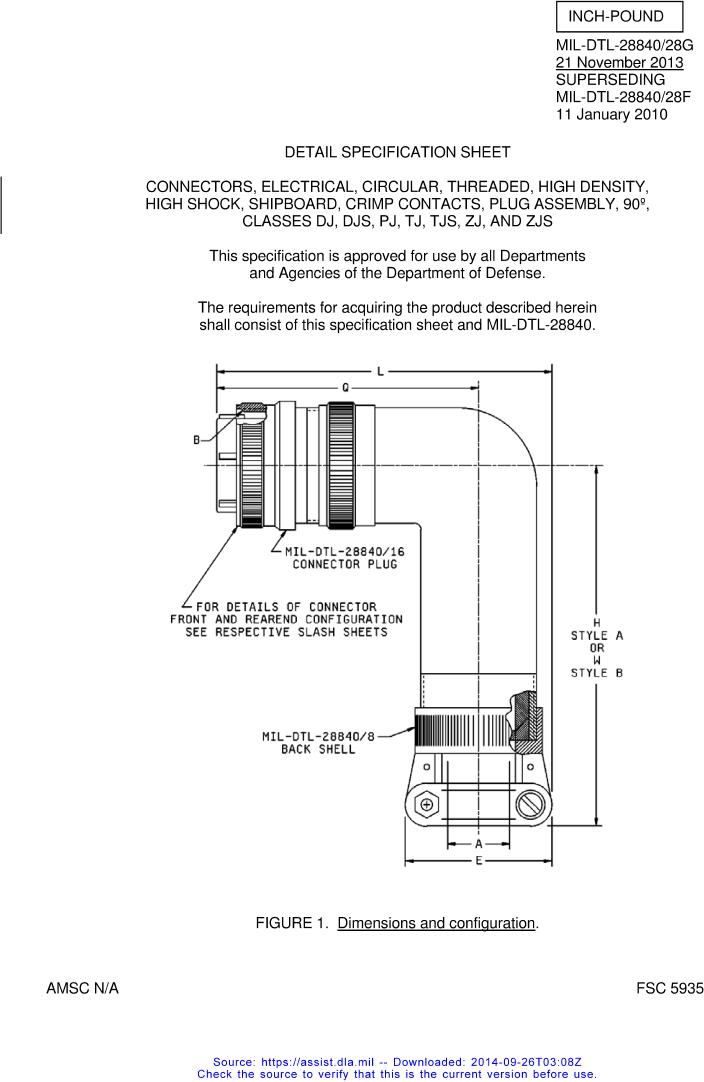 INCH-POUND

MIL-DTL-28840/28G
21 November 2013
SUPERSEDING
MIL-DTL-28840/28F
11 January 2010

DETAIL SPECIFICATION SHEET

CONNECTORS, ELECTRICAL, CIRCULAR, THREADED, HIGH DENSITY, HIGH SHOCK, SHIPBOARD, CRIMP CONTACTS, PLUG ASSEMBLY, 90º, CLASSES DJ, DJS, PJ, TJ, TJS, ZJ, AND ZJS

This specification is approved for use by all Departments and Agencies of the Department of Defense.

The requirements for acquiring the product described herein shall consist of this specification sheet and MIL-DTL-28840.

L

Q

B

MIL-DTL-28840/16
CONNECTOR PLUG

FOR DETAILS OF CONNECTOR
FRONT AND REAREND CONFIGURATION
SEE RESPECTIVE SLASH SHEETS

H
STYLE A
OR
W
STYLE B

MIL-DTL-28840/8
BACK SHELL

A

E

FIGURE 1. Dimensions and configuration.

AMSC N/A

FSC 5935

Source: https://assist.dla.mil -- Downloaded: 2014-09-26T03:08Z
Check the source to verify that this is the current version before use.