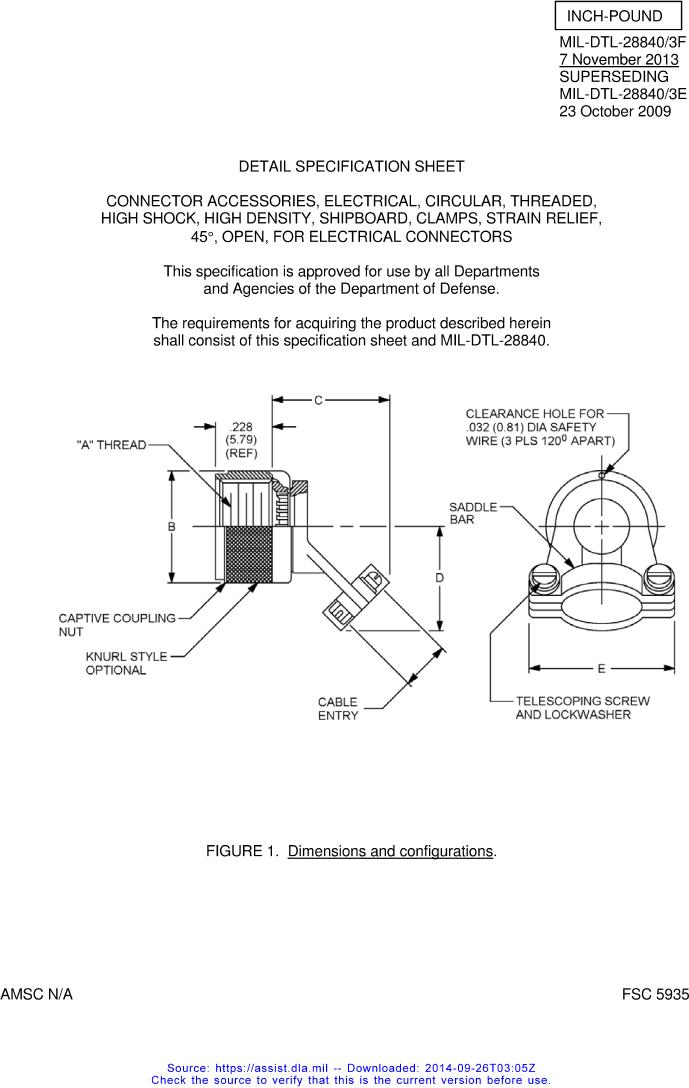 INCH-POUND

MIL-DTL-28840/3F
7 November 2013
SUPERSEDING
MIL-DTL-28840/3E
23 October 2009

DETAIL SPECIFICATION SHEET

CONNECTOR ACCESSORIES, ELECTRICAL, CIRCULAR, THREADED, HIGH SHOCK, HIGH DENSITY, SHIPBOARD, CLAMPS, STRAIN RELIEF, 45°, OPEN, FOR ELECTRICAL CONNECTORS

This specification is approved for use by all Departments and Agencies of the Department of Defense.

The requirements for acquiring the product described herein shall consist of this specification sheet and MIL-DTL-28840.

"A" THREAD
.228
(5.79)
(REF)
C
B
D
CAPTIVE COUPLING NUT
KNURL STYLE OPTIONAL
CABLE ENTRY
CLEARANCE HOLE FOR .032 (0.81) DIA SAFETY WIRE (3 PLS $120^0$ APART)
SADDLE BAR
E
TELESCOPING SCREW AND LOCKWASHER

FIGURE 1. Dimensions and configurations.

AMSC N/A

FSC 5935

Source: https://assist.dla.mil -- Downloaded: 2014-09-26T03:05Z
Check the source to verify that this is the current version before use.