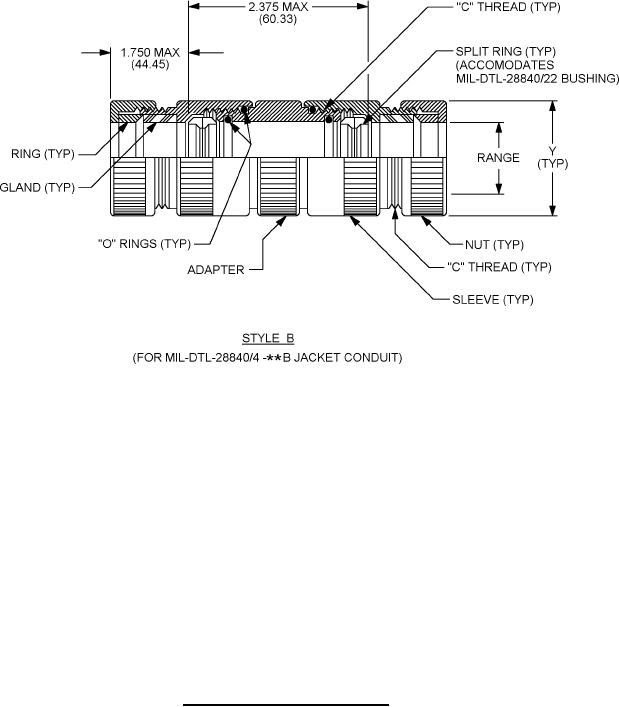 2.375 MAX
(60.33)

"C" THREAD (TYP)

1.750 MAX
(44.45)

SPLIT RING (TYP)
(ACCOMODATES
MIL-DTL-28840/22 BUSHING)

RING (TYP)

GLAND (TYP)

RANGE

Y
(TYP)

"O" RINGS (TYP)

ADAPTER

NUT (TYP)

"C" THREAD (TYP)

SLEEVE (TYP)

STYLE B
(FOR MIL-DTL-28840/4 -**B JACKET CONDUIT)