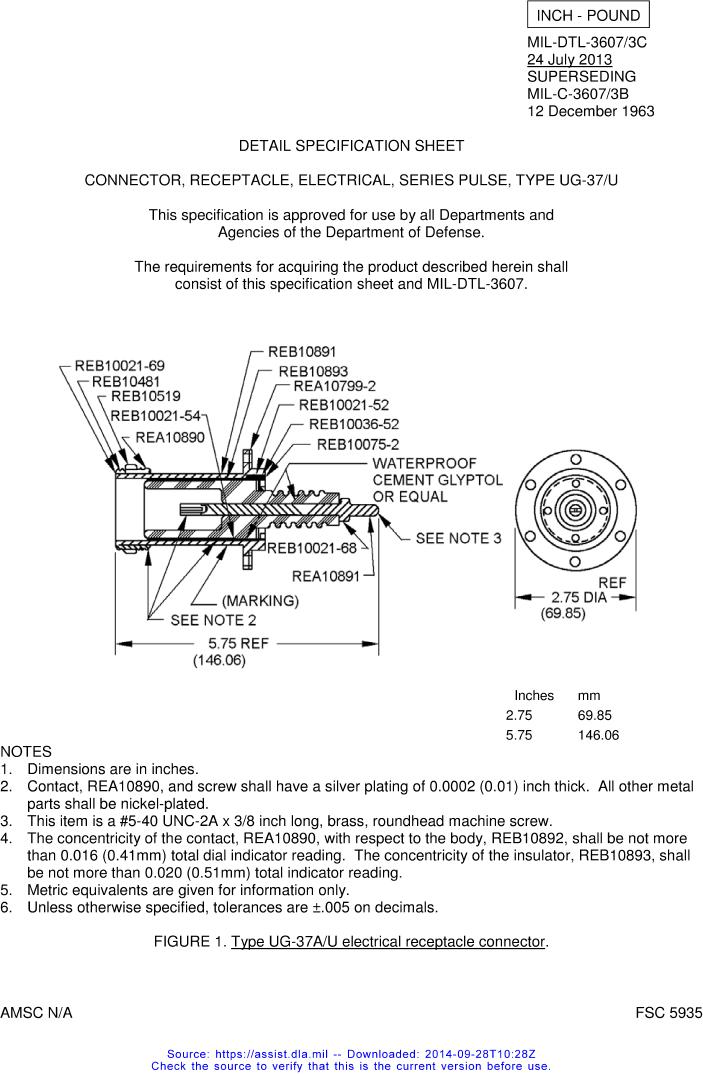 INCH - POUND

MIL-DTL-3607/3C
24 July 2013
SUPERSEDING
MIL-C-3607/3B
12 December 1963

DETAIL SPECIFICATION SHEET

CONNECTOR, RECEPTACLE, ELECTRICAL, SERIES PULSE, TYPE UG-37/U

This specification is approved for use by all Departments and Agencies of the Department of Defense.

The requirements for acquiring the product described herein shall consist of this specification sheet and MIL-DTL-3607.

REB10021-69
REB10481
REB10519
REB10021-54
REA10890
REB10891
REB10893
REA10799-2
REB10021-52
REB10036-52
REB10075-2
WATERPROOF CEMENT GLYPTOL OR EQUAL
SEE NOTE 3
REB10021-68
REA10891
(MARKING)
SEE NOTE 2
5.75 REF
(146.06)
REF
2.75 DIA
(69.85)

| Inches | mm |
|---|---|
| 2.75 | 69.85 |
| 5.75 | 146.06 |

NOTES
1. Dimensions are in inches.
2. Contact, REA10890, and screw shall have a silver plating of 0.0002 (0.01) inch thick. All other metal parts shall be nickel-plated.
3. This item is a #5-40 UNC-2A x 3/8 inch long, brass, roundhead machine screw.
4. The concentricity of the contact, REA10890, with respect to the body, REB10892, shall be not more than 0.016 (0.41mm) total dial indicator reading. The concentricity of the insulator, REB10893, shall be not more than 0.020 (0.51mm) total indicator reading.
5. Metric equivalents are given for information only.
6. Unless otherwise specified, tolerances are ±.005 on decimals.

FIGURE 1. Type UG-37A/U electrical receptacle connector.

AMSC N/A

FSC 5935

Source: https://assist.dla.mil -- Downloaded: 2014-09-28T10:28Z
Check the source to verify that this is the current version before use.