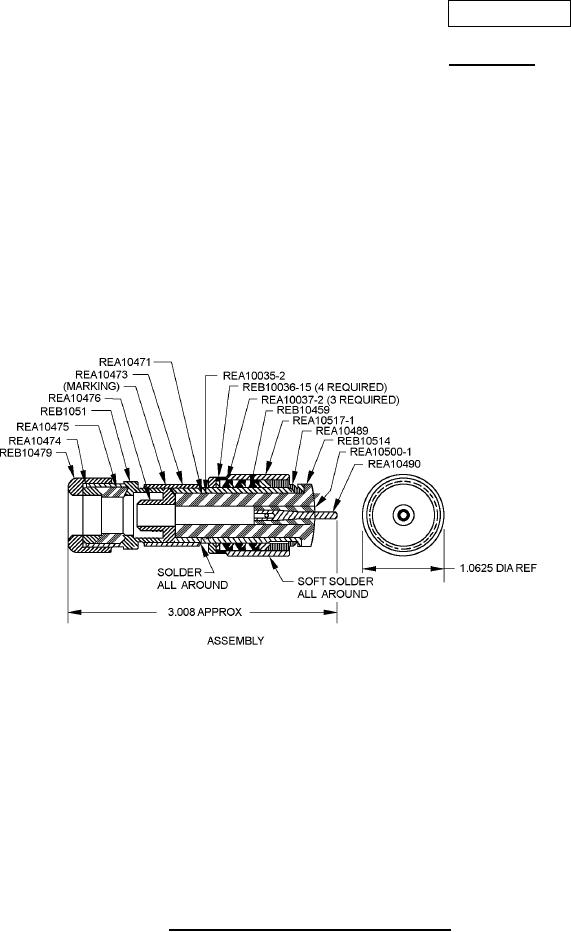 REA10471
REA10473
(MARKING)
REA10476
REB1051
REA10475
REA10474
REB10479
REA10035-2
REB10036-15 (4 REQUIRED)
REA10037-2 (3 REQUIRED)
REB10459
REA10517-1
REA10489
REB10514
REA10500-1
REA10490

SOLDER ALL AROUND
SOFT SOLDER ALL AROUND
1.0625 DIA REF
3.008 APPROX

ASSEMBLY