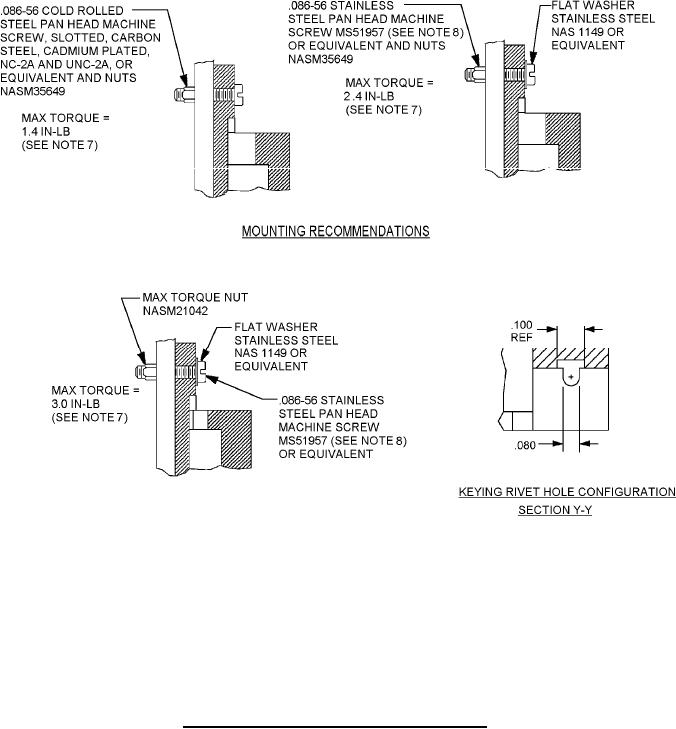 .086-56 COLD ROLLED STEEL PAN HEAD MACHINE SCREW, SLOTTED, CARBON STEEL, CADMIUM PLATED, NC-2A AND UNC-2A, OR EQUIVALENT AND NUTS NASM35649

MAX TORQUE = 1.4 IN-LB (SEE NOTE 7)

.086-56 STAINLESS STEEL PAN HEAD MACHINE SCREW MS51957 (SEE NOTE 8) OR EQUIVALENT AND NUTS NASM35649

MAX TORQUE = 2.4 IN-LB (SEE NOTE 7)

FLAT WASHER STAINLESS STEEL NAS 1149 OR EQUIVALENT

MOUNTING RECOMMENDATIONS

MAX TORQUE NUT NASM21042

FLAT WASHER STAINLESS STEEL NAS 1149 OR EQUIVALENT

MAX TORQUE = 3.0 IN-LB (SEE NOTE 7)

.086-56 STAINLESS STEEL PAN HEAD MACHINE SCREW MS51957 (SEE NOTE 8) OR EQUIVALENT

.100 REF

.080

KEYING RIVET HOLE CONFIGURATION

SECTION Y-Y