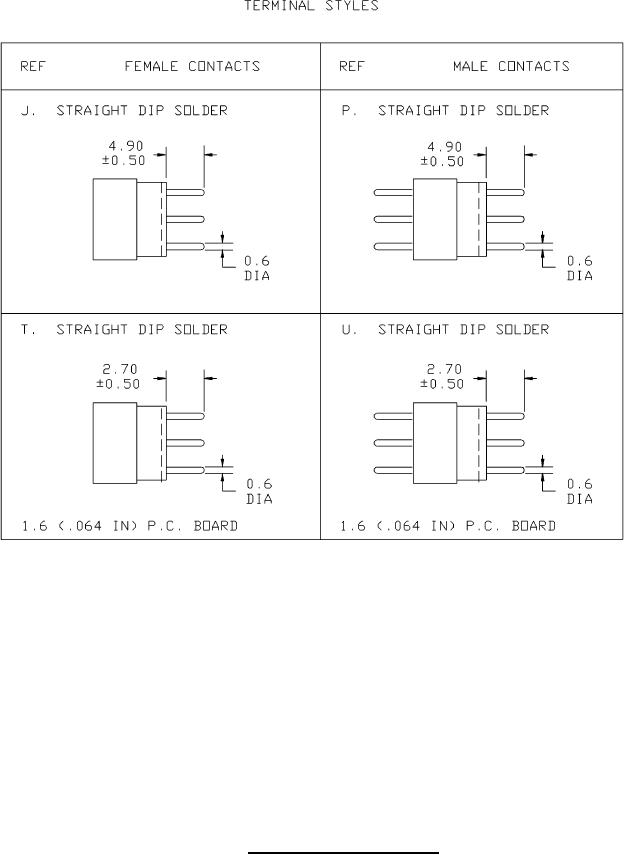 TERMINAL STYLES

| REF FEMALE CONTACTS | REF MALE CONTACTS |
|---|---|
| J. STRAIGHT DIP SOLDER 4.90 ±0.50 0.6 DIA | P. STRAIGHT DIP SOLDER 4.90 ±0.50 0.6 DIA |
| T. STRAIGHT DIP SOLDER 2.70 ±0.50 0.6 DIA 1.6 (.064 IN) P.C. BOARD | U. STRAIGHT DIP SOLDER 2.70 ±0.50 0.6 DIA 1.6 (.064 IN) P.C. BOARD |