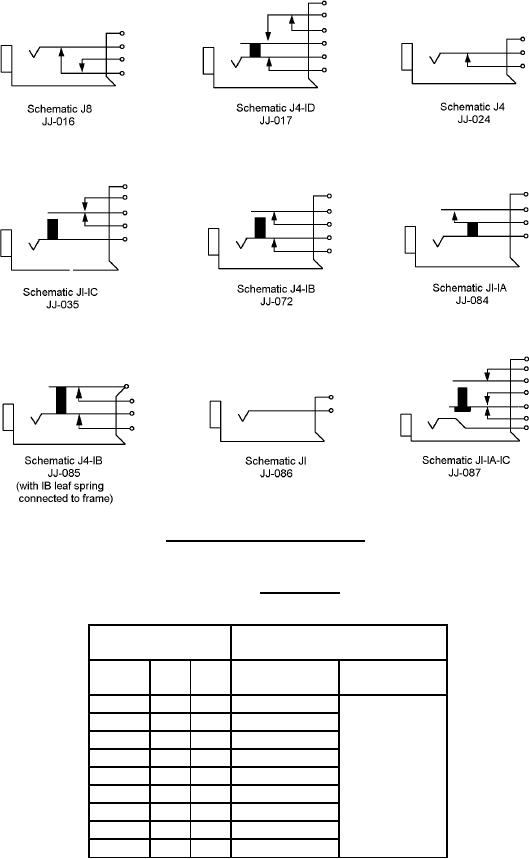 Schematic J8
JJ-016

Schematic J4-ID
JJ-017

Schematic J4
JJ-024

Schematic JI-IC
JJ-035

Schematic J4-IB
JJ-072

Schematic JI-IA
JJ-084

Schematic J4-IB
JJ-085
(with IB leaf spring connected to frame)

Schematic JI
JJ-086

Schematic JI-IA-IC
JJ-087