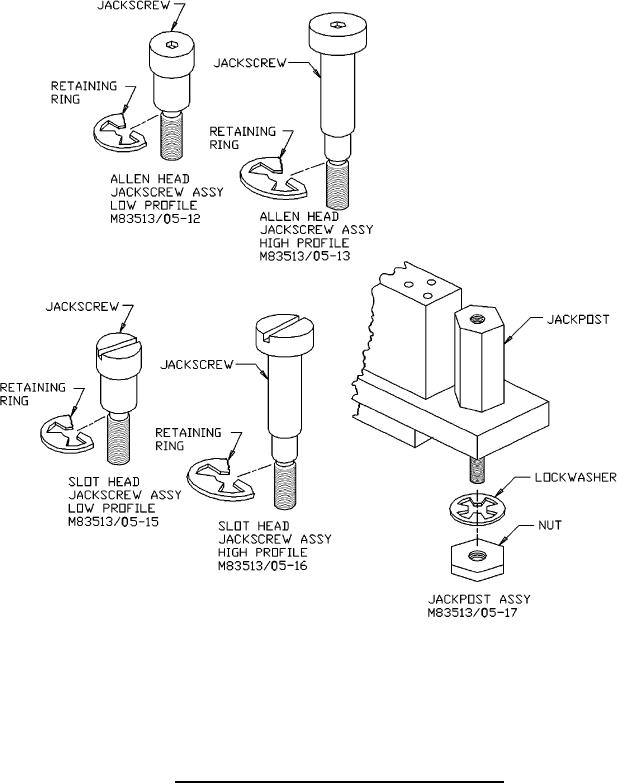 JACKSCREW

RETAINING RING

ALLEN HEAD JACKSCREW ASSY LOW PROFILE M83513/05-12

JACKSCREW

RETAINING RING

ALLEN HEAD JACKSCREW ASSY HIGH PROFILE M83513/05-13

JACKSCREW

RETAINING RING

SLOT HEAD JACKSCREW ASSY LOW PROFILE M83513/05-15

JACKSCREW

RETAINING RING

SLOT HEAD JACKSCREW ASSY HIGH PROFILE M83513/05-16

JACKPOST

LOCKWASHER

NUT

JACKPOST ASSY M83513/05-17