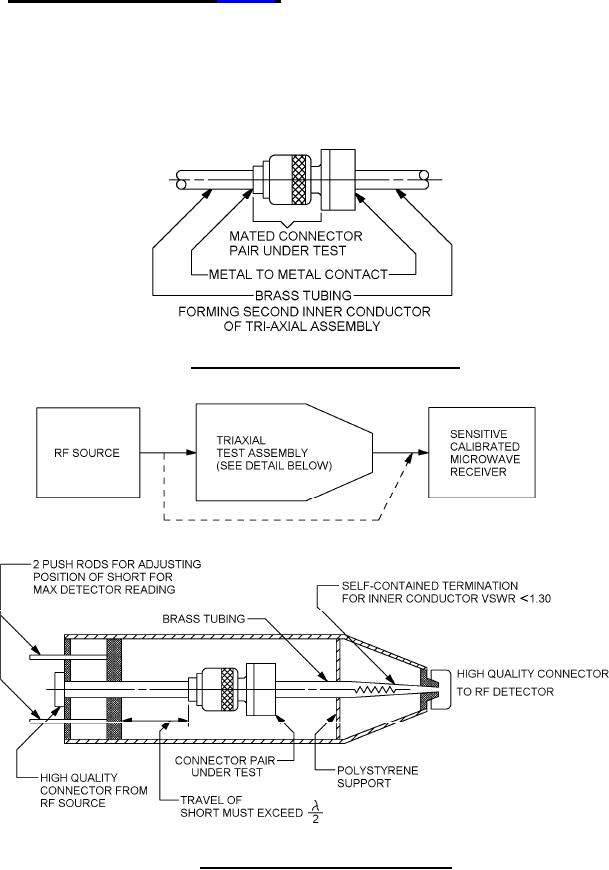 MATED CONNECTOR PAIR UNDER TEST

METAL TO METAL CONTACT

BRASS TUBING FORMING SECOND INNER CONDUCTOR OF TRI-AXIAL ASSEMBLY

RF SOURCE

TRIAXIAL TEST ASSEMBLY (SEE DETAIL BELOW)

SENSITIVE CALIBRATED MICROWAVE RECEIVER

2 PUSH RODS FOR ADJUSTING POSITION OF SHORT FOR MAX DETECTOR READING

SELF-CONTAINED TERMINATION FOR INNER CONDUCTOR VSWR <1.30

BRASS TUBING

HIGH QUALITY CONNECTOR TO RF DETECTOR

CONNECTOR PAIR UNDER TEST

POLYSTYRENE SUPPORT

HIGH QUALITY CONNECTOR FROM RF SOURCE

TRAVEL OF SHORT MUST EXCEED $\frac{\lambda}{2}$