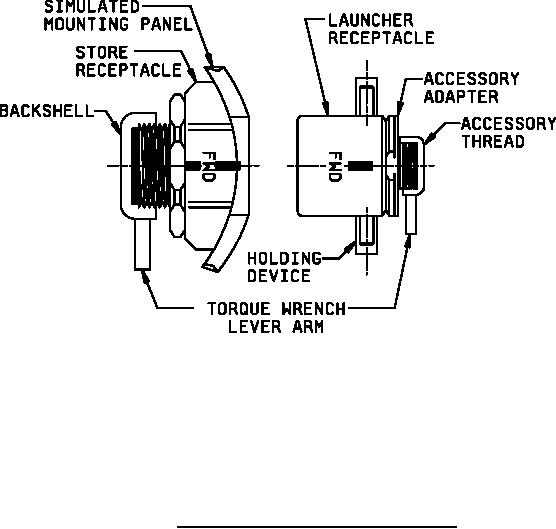 SIMULATED MOUNTING PANEL

STORE RECEPTACLE

BACKSHELL

FWD

LAUNCHER RECEPTACLE

ACCESSORY ADAPTER

ACCESSORY THREAD

FWD

HOLDING DEVICE

TORQUE WRENCH LEVER ARM