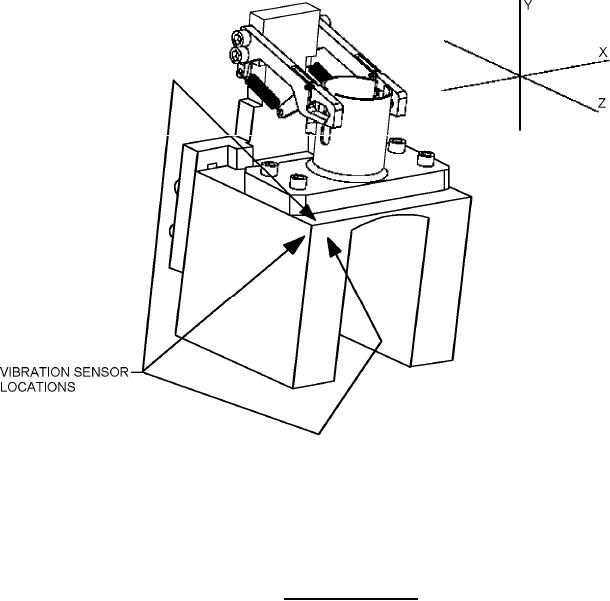 Y
X
Z
VIBRATION SENSOR LOCATIONS