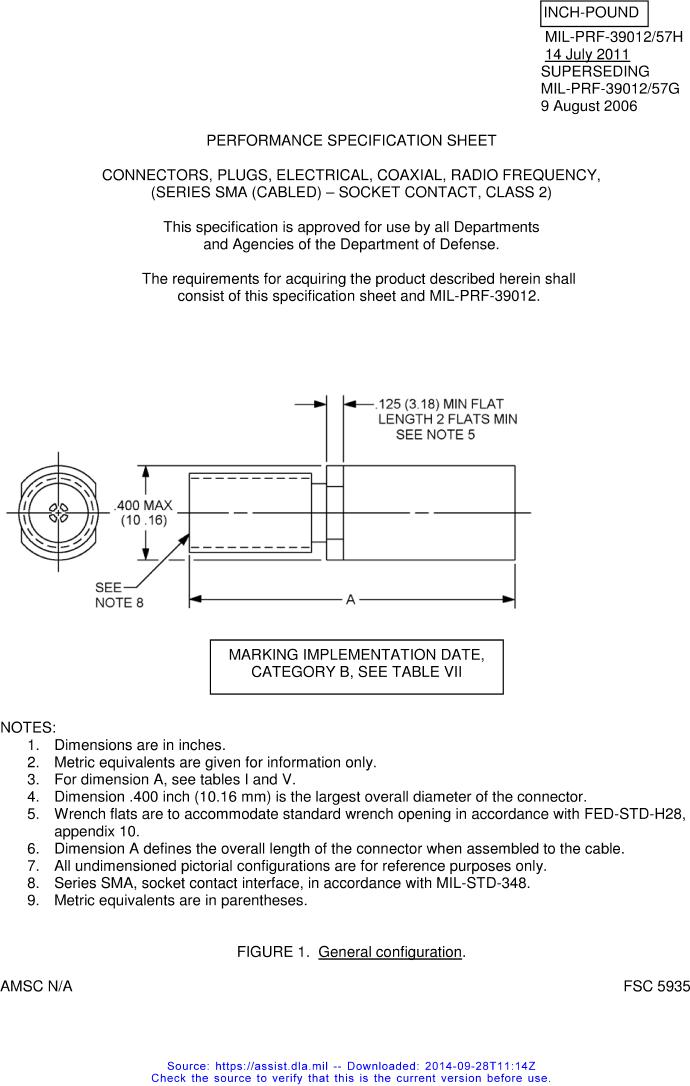 INCH-POUND

MIL-PRF-39012/57H
14 July 2011
SUPERSEDING
MIL-PRF-39012/57G
9 August 2006

PERFORMANCE SPECIFICATION SHEET

CONNECTORS, PLUGS, ELECTRICAL, COAXIAL, RADIO FREQUENCY, (SERIES SMA (CABLED) – SOCKET CONTACT, CLASS 2)

This specification is approved for use by all Departments and Agencies of the Department of Defense.

The requirements for acquiring the product described herein shall consist of this specification sheet and MIL-PRF-39012.

.125 (3.18) MIN FLAT LENGTH 2 FLATS MIN SEE NOTE 5

.400 MAX (10 .16)

SEE NOTE 8

A

MARKING IMPLEMENTATION DATE, CATEGORY B, SEE TABLE VII

NOTES:
1. Dimensions are in inches.
2. Metric equivalents are given for information only.
3. For dimension A, see tables I and V.
4. Dimension .400 inch (10.16 mm) is the largest overall diameter of the connector.
5. Wrench flats are to accommodate standard wrench opening in accordance with FED-STD-H28, appendix 10.
6. Dimension A defines the overall length of the connector when assembled to the cable.
7. All undimensioned pictorial configurations are for reference purposes only.
8. Series SMA, socket contact interface, in accordance with MIL-STD-348.
9. Metric equivalents are in parentheses.

FIGURE 1. General configuration.

AMSC N/A

FSC 5935

Source: https://assist.dla.mil -- Downloaded: 2014-09-28T11:14Z
Check the source to verify that this is the current version before use.