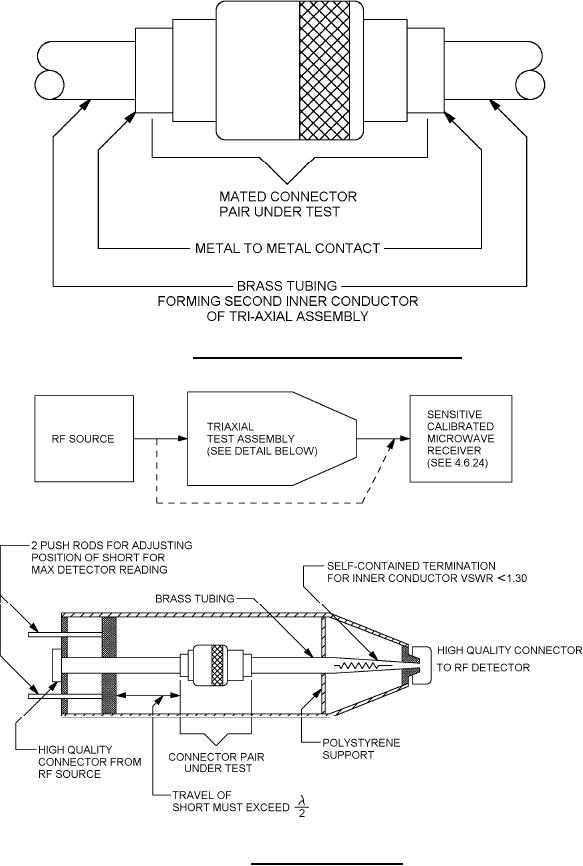 MATED CONNECTOR PAIR UNDER TEST

METAL TO METAL CONTACT

BRASS TUBING FORMING SECOND INNER CONDUCTOR OF TRI-AXIAL ASSEMBLY

RF SOURCE

TRIAXIAL TEST ASSEMBLY (SEE DETAIL BELOW)

SENSITIVE CALIBRATED MICROWAVE RECEIVER (SEE 4.6.24)

2 PUSH RODS FOR ADJUSTING POSITION OF SHORT FOR MAX DETECTOR READING

SELF-CONTAINED TERMINATION FOR INNER CONDUCTOR VSWR <1.30

BRASS TUBING

HIGH QUALITY CONNECTOR TO RF DETECTOR

HIGH QUALITY CONNECTOR FROM RF SOURCE

CONNECTOR PAIR UNDER TEST

POLYSTYRENE SUPPORT

TRAVEL OF SHORT MUST EXCEED $\frac{\lambda}{2}$