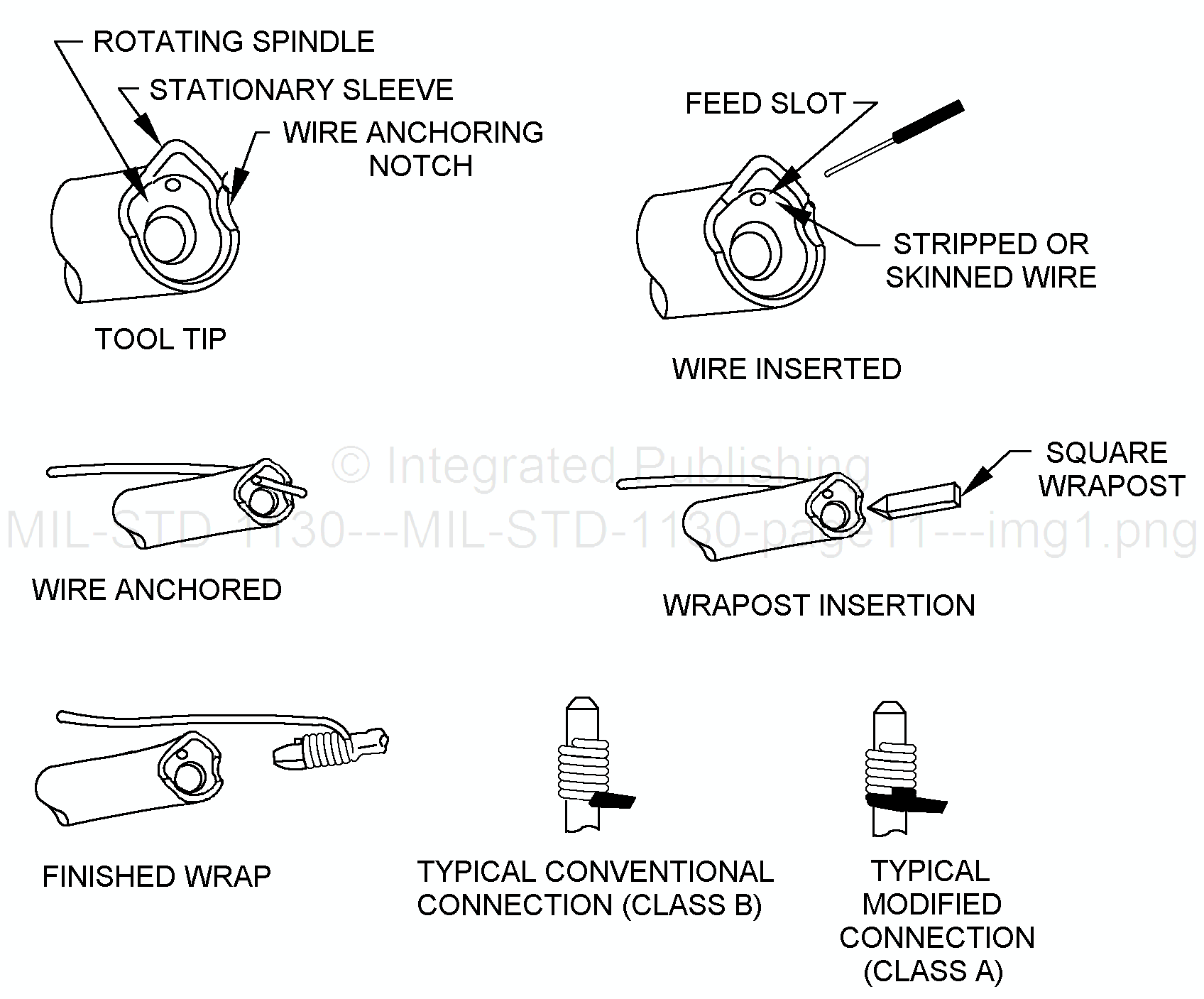 ROTATING SPINDLE
STATIONARY SLEEVE
WIRE ANCHORING NOTCH

TOOL TIP

FEED SLOT

STRIPPED OR SKINNED WIRE

WIRE INSERTED

© Integrated Publishing
MIL-STD-1130---MIL-STD-1130-page11---img1.png

WIRE ANCHORED

SQUARE WRAPOST

WRAPOST INSERTION

FINISHED WRAP

TYPICAL CONVENTIONAL CONNECTION (CLASS B)

TYPICAL MODIFIED CONNECTION (CLASS A)