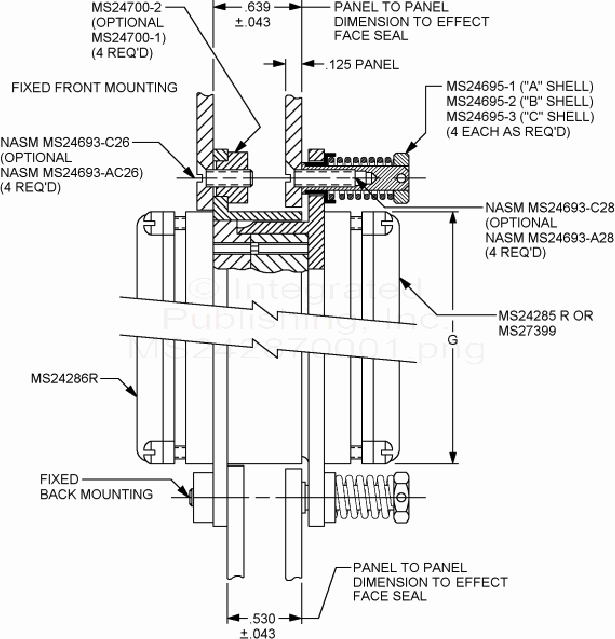 MS24700-2
(OPTIONAL
MS24700-1)
(4 REQ'D)

.639
±.043

PANEL TO PANEL
DIMENSION TO EFFECT
FACE SEAL

.125 PANEL

FIXED FRONT MOUNTING

MS24695-1 ("A" SHELL)
MS24695-2 ("B" SHELL)
MS24695-3 ("C" SHELL)
(4 EACH AS REQ'D)

NASM MS24693-C26
(OPTIONAL
NASM MS24693-AC26)
(4 REQ'D)

NASM MS24693-C28
(OPTIONAL
NASM MS24693-A28
(4 REQ'D)

© Integrated
Publishing, Inc.
MS242870001.png

MS24285 R OR
MS27399

G

MS24286R

FIXED
BACK MOUNTING

PANEL TO PANEL
DIMENSION TO EFFECT
FACE SEAL

.530
±.043